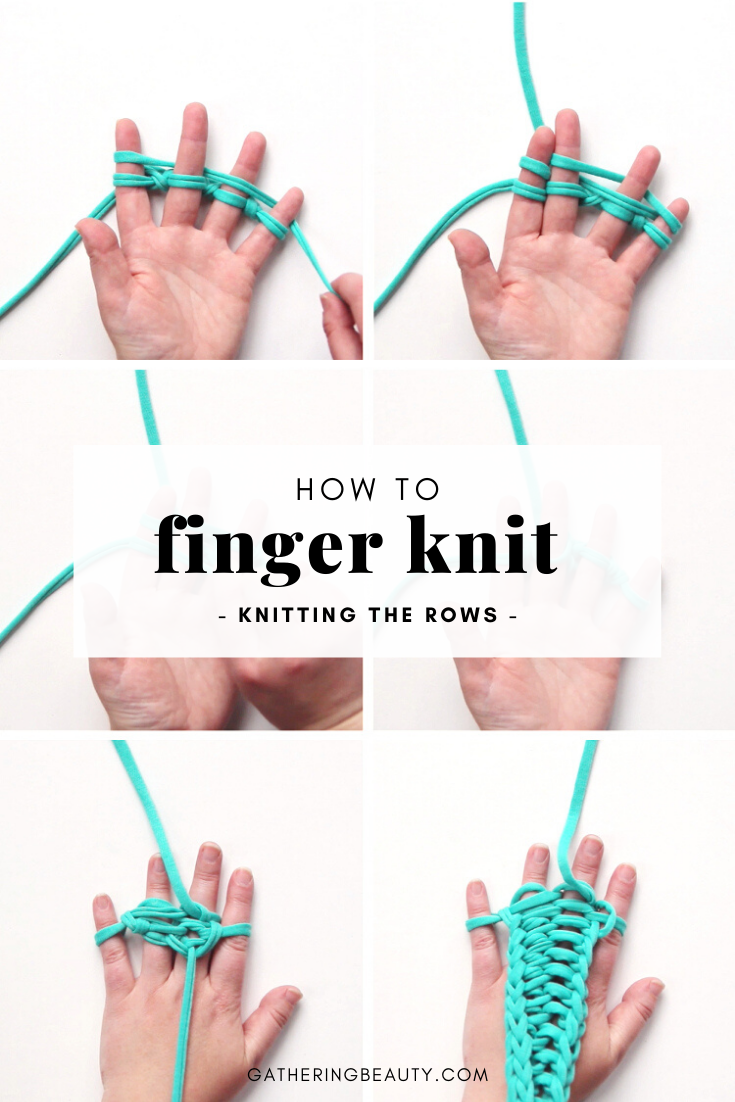 HOW TO
finger knit
- KNITTING THE ROWS -

GATHERINGBEAUTY.COM